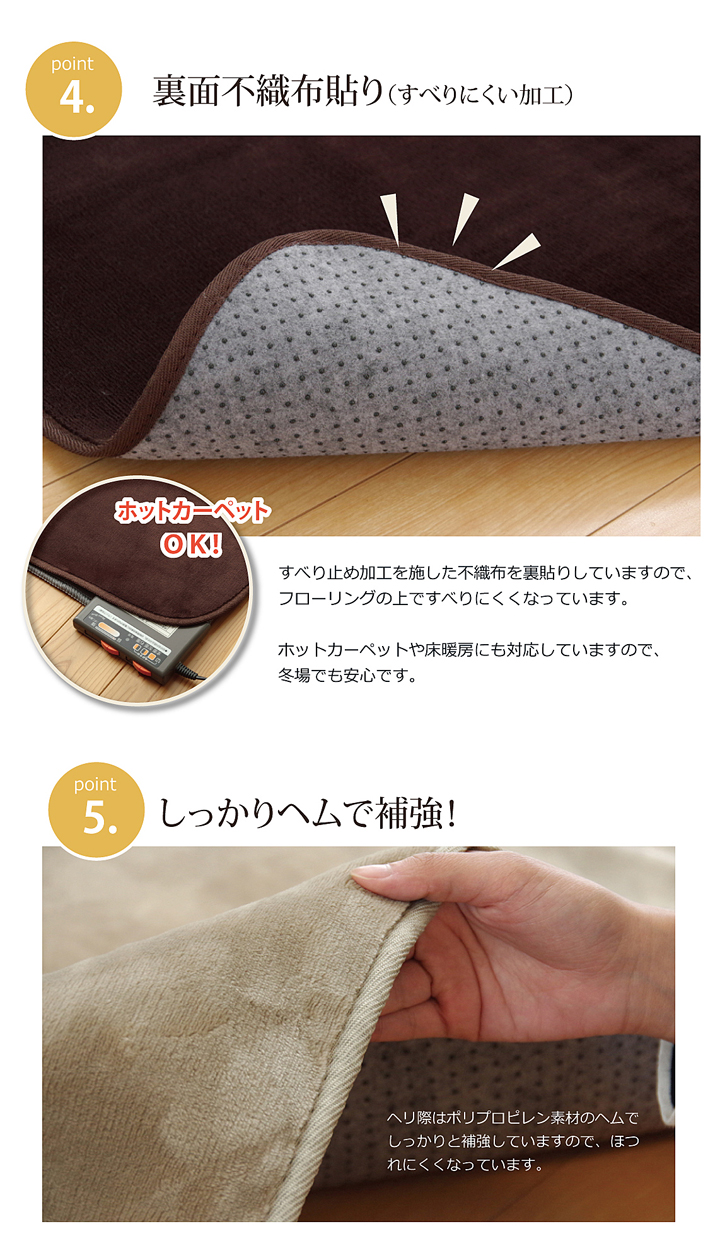 point
4.
裏面不織布貼り（すべりにくい加工）

ホットカーペット
OK!

すべり止め加工を施した不織布を裏貼りしていますので、フローリングの上ですべりにくくなっています。

ホットカーペットや床暖房にも対応していますので、冬場でも安心です。

point
5.
しっかりヘムで補強!

ヘリ際はポリプロピレン素材のヘムでしっかりと補強していますので、ほつれにくくなっています。